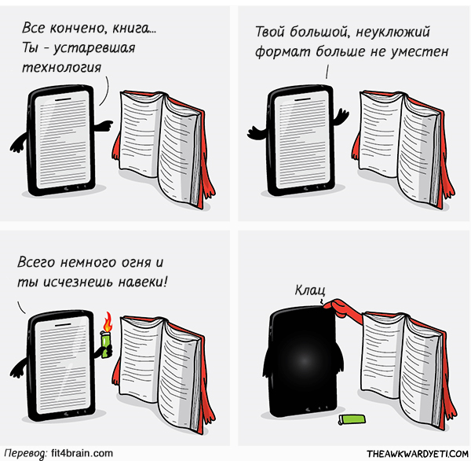 Все кончено, книга... Ты - устаревшая технология

Твой большой, неуклюжий формат больше не уместен

Всего немного огня и ты исчезнешь навеки!

Клац

Перевод: fit4brain.com

THEAWKWARDYETI.COM